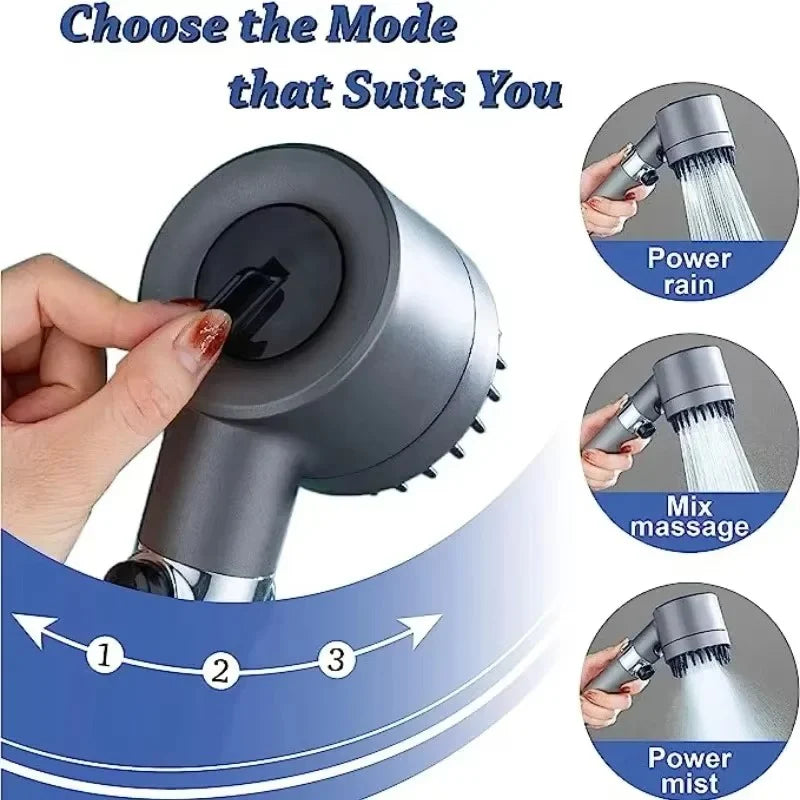 Choose the Mode that Suits You

Power rain

Mix massage

Power mist

1 2 3